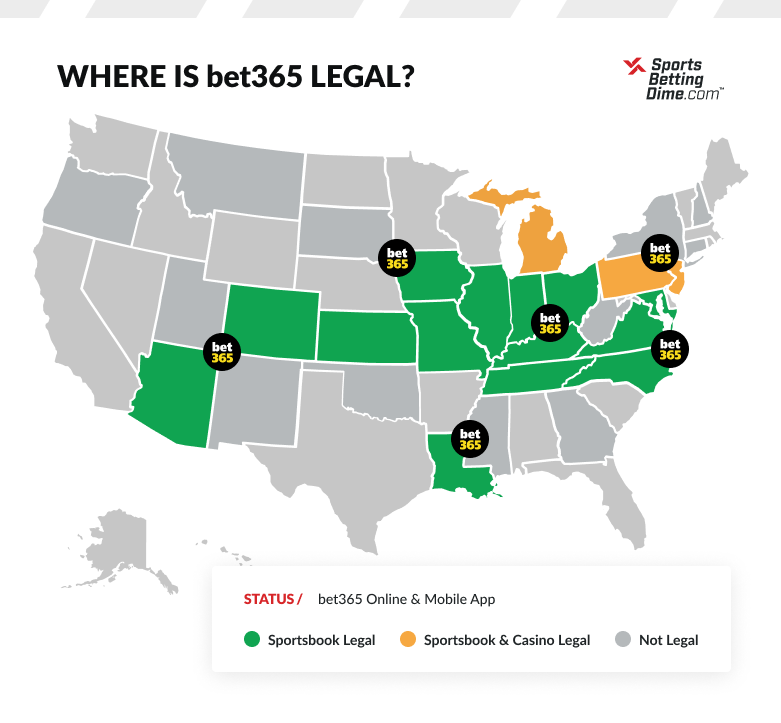 WHERE IS bet365 LEGAL?

Sports Betting Dime.com™

bet 365

bet 365

bet 365

bet 365

bet 365

bet 365

STATUS / bet365 Online & Mobile App

Sportsbook Legal Sportsbook & Casino Legal Not Legal