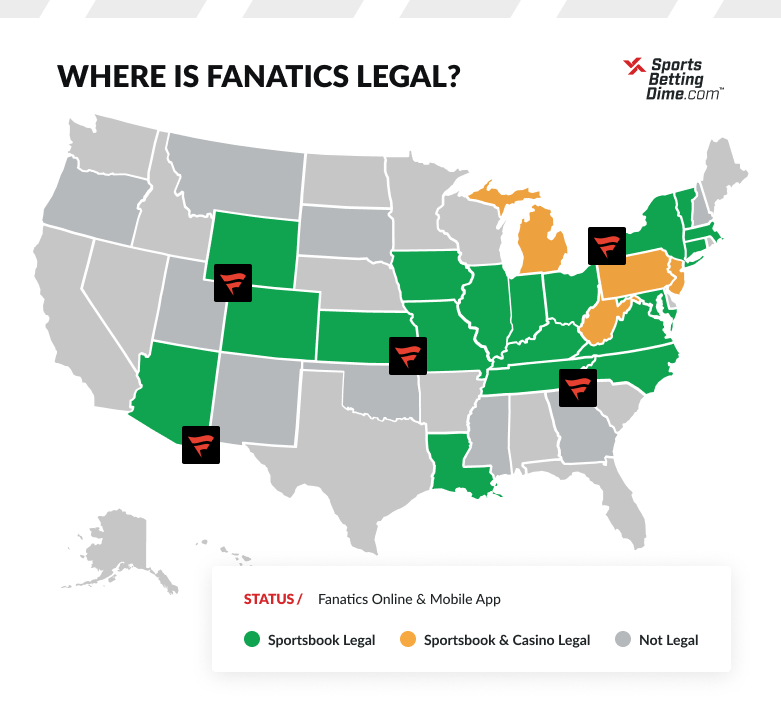 WHERE IS FANATICS LEGAL?

Sports Betting Dime.com™

STATUS / Fanatics Online & Mobile App

Sportsbook Legal

Sportsbook & Casino Legal

Not Legal