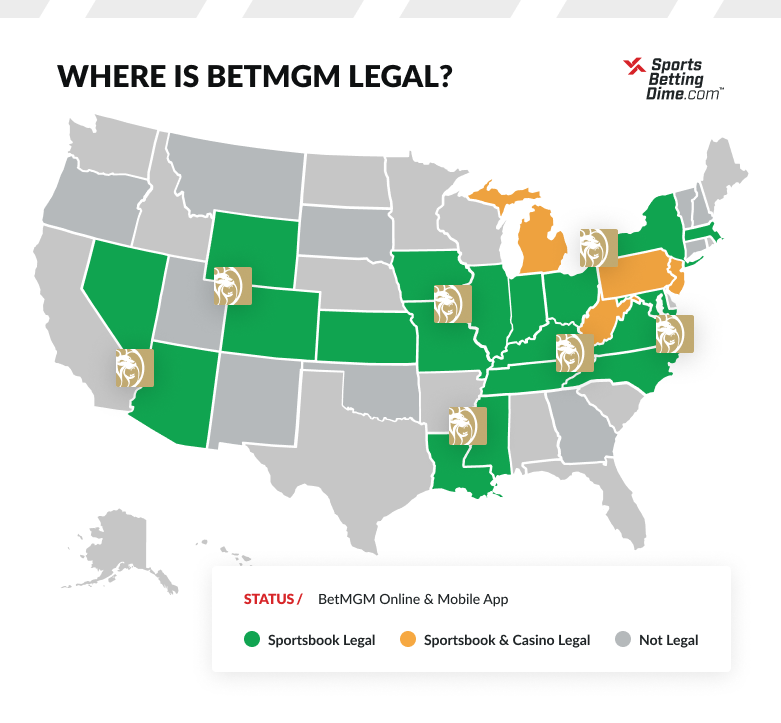 WHERE IS BETMGM LEGAL?

Sports Betting Dime.com™

STATUS / BetMGM Online & Mobile App

Sportsbook Legal
Sportsbook & Casino Legal
Not Legal